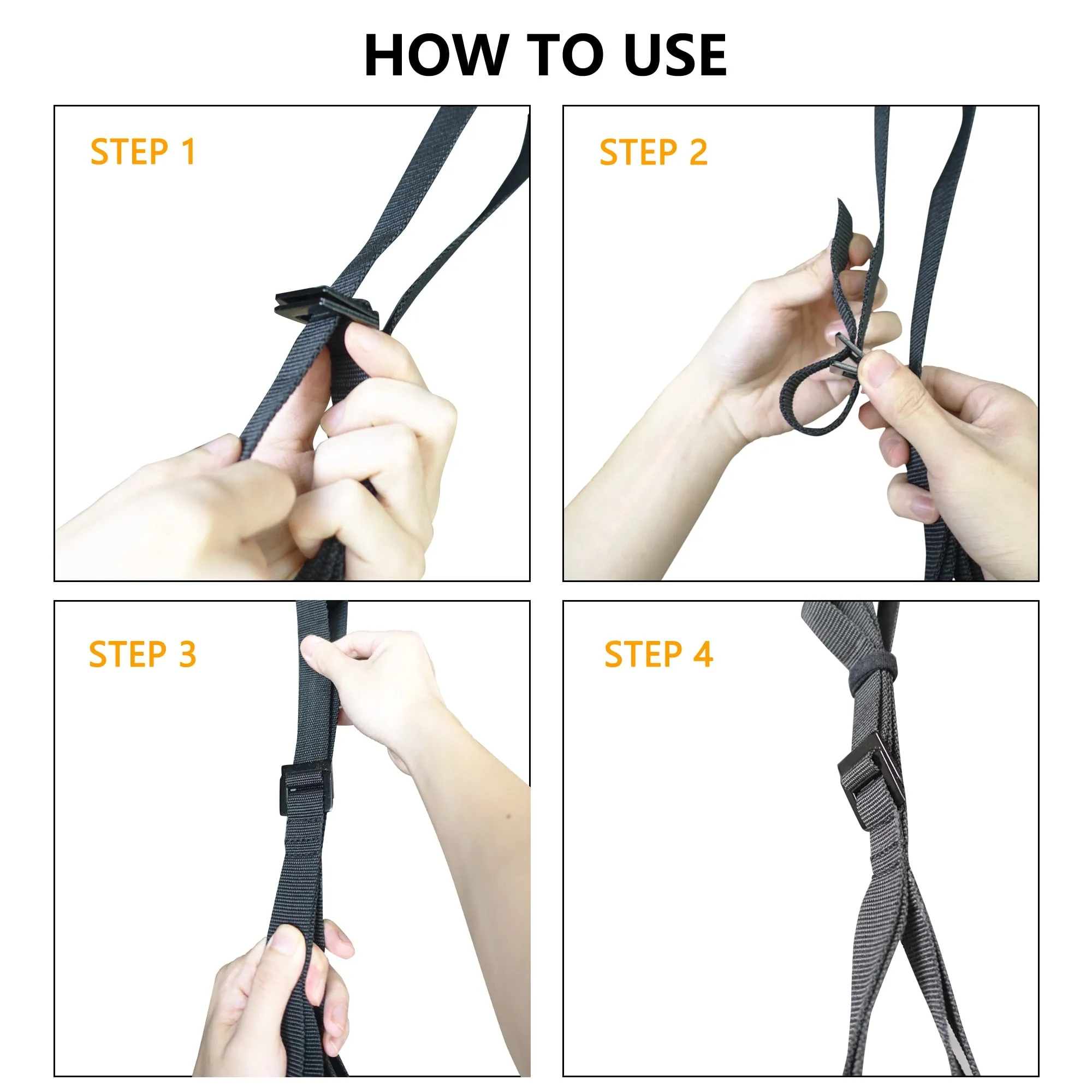 HOW TO USE

STEP 1

STEP 2

STEP 3

STEP 4